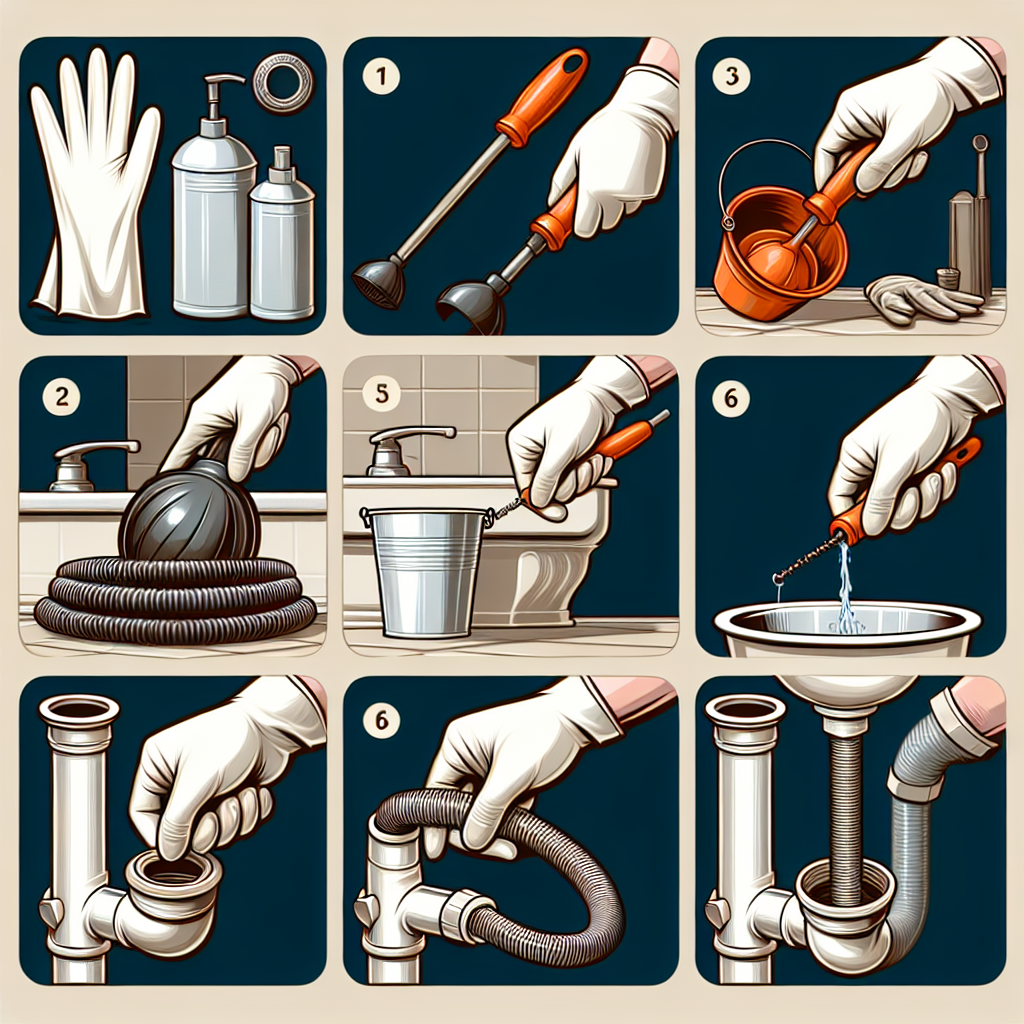 1

3

2

5

6

6